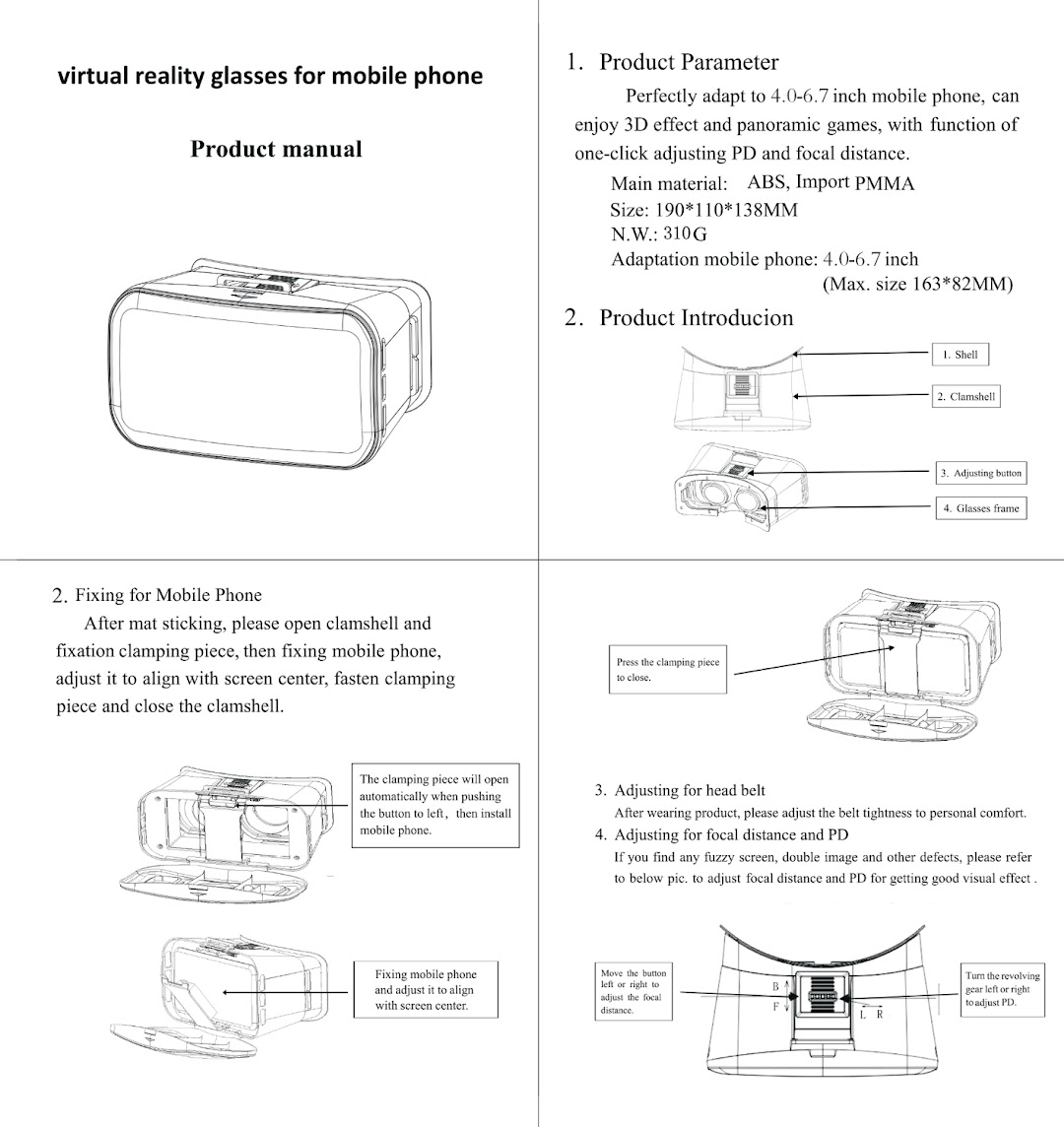 virtual reality glasses for mobile phone

Product manual

1. Product Parameter

Perfectly adapt to 4.0-6.7 inch mobile phone, can enjoy 3D effect and panoramic games, with function of one-click adjusting PD and focal distance.

Main material: ABS, Import PMMA
Size: 190*110*138MM
N.W.: 310G
Adaptation mobile phone: 4.0-6.7 inch
(Max. size 163*82MM)

2. Product Introducion

1. Shell
2. Clamshell
3. Adjusting button
4. Glasses frame

2. Fixing for Mobile Phone

After mat sticking, please open clamshell and fixation clamping piece, then fixing mobile phone, adjust it to align with screen center, fasten clamping piece and close the clamshell.

The clamping piece will open automatically when pushing the button to left, then install mobile phone.

Fixing mobile phone and adjust it to align with screen center.

Press the clamping piece to close.

3. Adjusting for head belt
After wearing product, please adjust the belt tightness to personal comfort.

4. Adjusting for focal distance and PD
If you find any fuzzy screen, double image and other defects, please refer to below pic. to adjust focal distance and PD for getting good visual effect .

Move the button left or right to adjust the focal distance.

B
F
L R

Turn the revolving gear left or right to adjust PD.