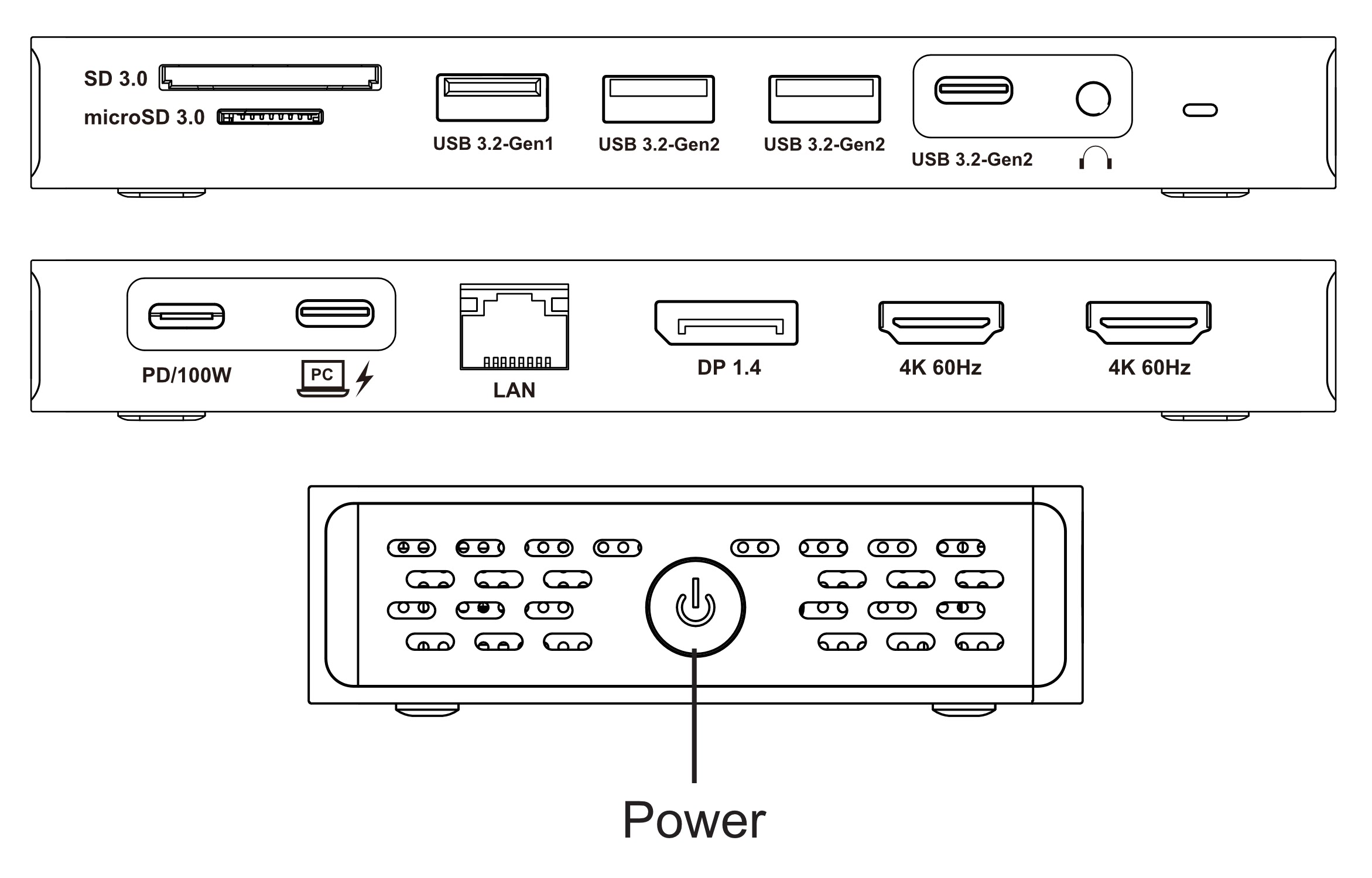 SD 3.0
microSD 3.0
USB 3.2-Gen1
USB 3.2-Gen2
USB 3.2-Gen2
USB 3.2-Gen2

PD/100W
PC
LAN
DP 1.4
4K 60Hz
4K 60Hz

Power